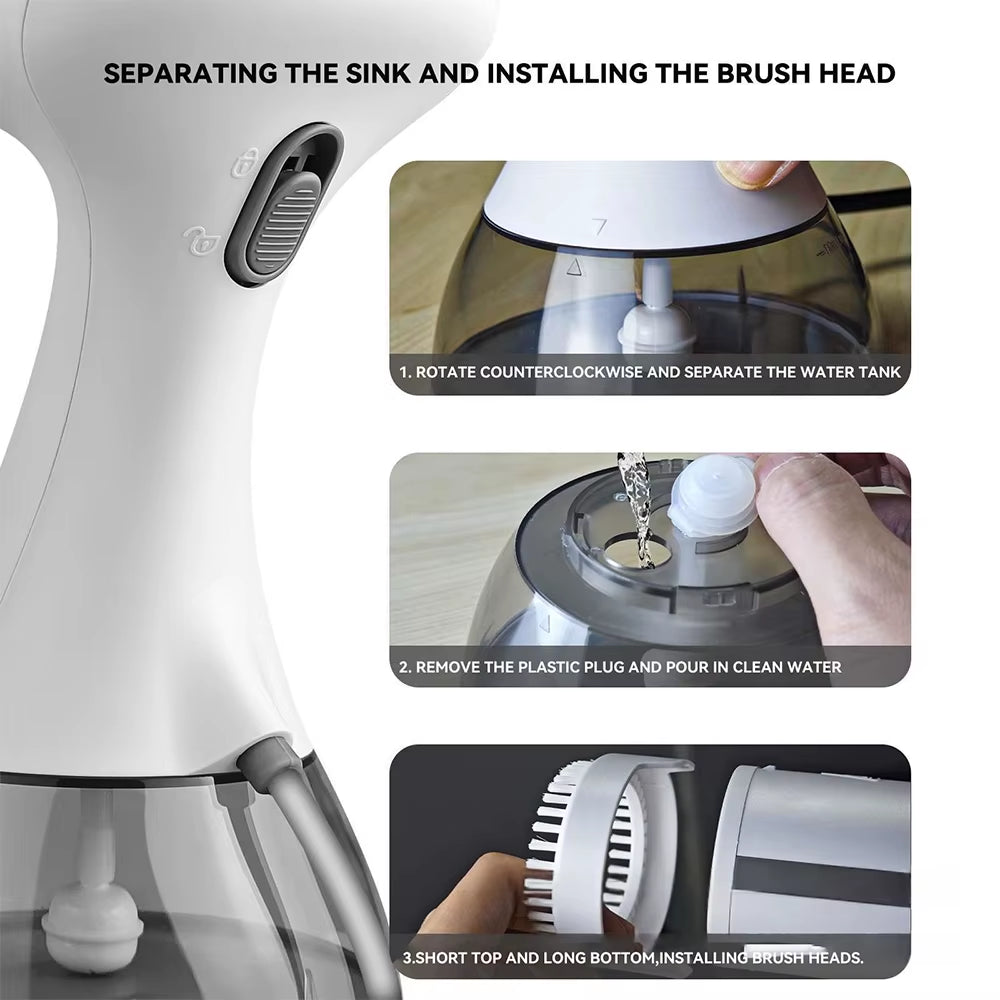 SEPARATING THE SINK AND INSTALLING THE BRUSH HEAD

1. ROTATE COUNTERCLOCKWISE AND SEPARATE THE WATER TANK

2. REMOVE THE PLASTIC PLUG AND POUR IN CLEAN WATER

3.SHORT TOP AND LONG BOTTOM,INSTALLING BRUSH HEADS.